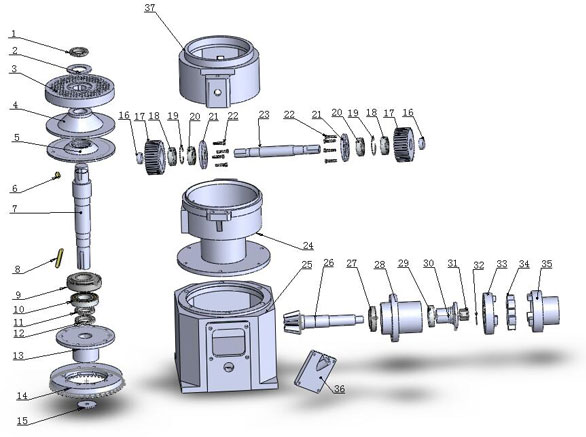 37
1
2
3
4
5
6
7
8
9
10
11
12
13
14
15
16
17
18
19
20
21
22
23
22
21
20
19
18
17
16
24
25
26
27
28
29
30
31
32
33
34
35
36